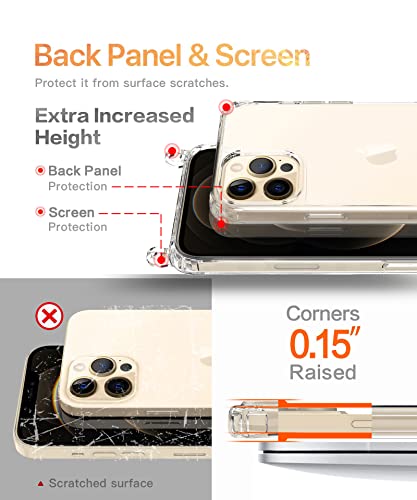 Back Panel & Screen
Protect it from surface scratches.

Extra Increased Height

Back Panel Protection

Screen Protection

Corners
0.15"
Raised

Scratched surface