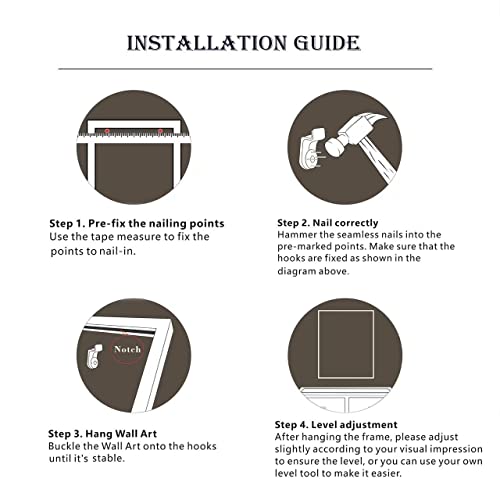 INSTALLATION GUIDE

Step 1. Pre-fix the nailing points
Use the tape measure to fix the points to nail-in.

Step 2. Nail correctly
Hammer the seamless nails into the pre-marked points. Make sure that the hooks are fixed as shown in the diagram above.

Notch

Step 3. Hang Wall Art
Buckle the Wall Art onto the hooks until it's stable.

Step 4. Level adjustment
After hanging the frame, please adjust slightly according to your visual impression to ensure the level, or you can use your own level tool to make it easier.