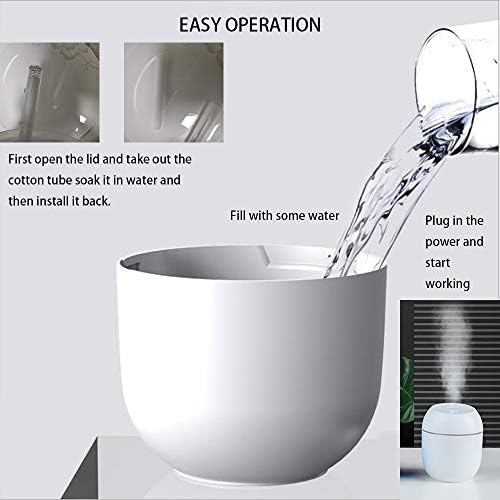 EASY OPERATION

First open the lid and take out the cotton tube soak it in water and then install it back.

Fill with some water

Plug in the power and start working