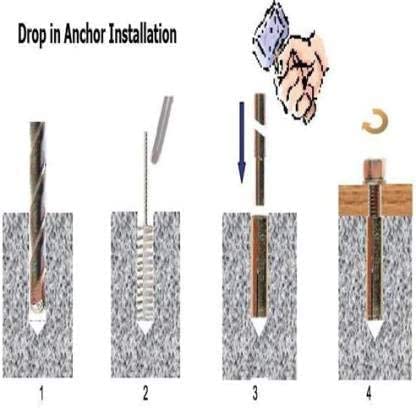 Drop in Anchor Installation

1

2

3

4