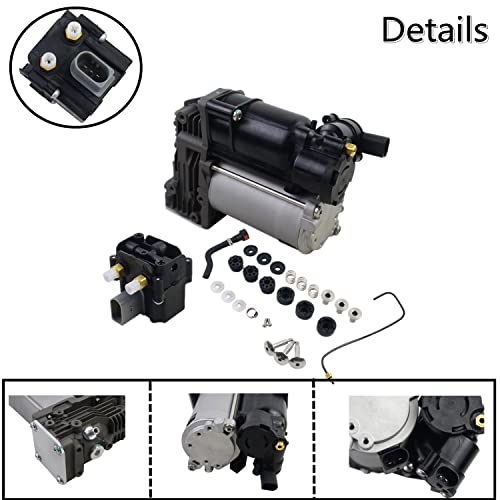 Details