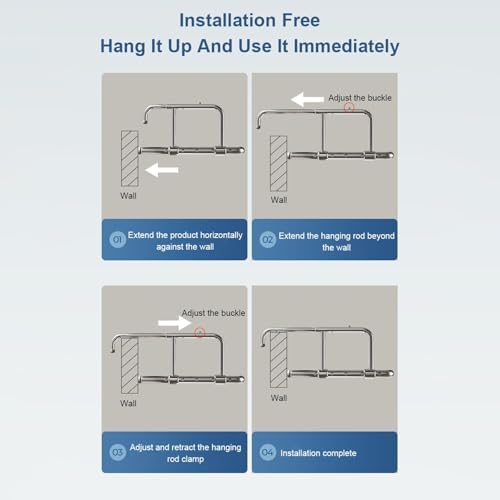 Installation Free
Hang It Up And Use It Immediately

Wall

01 Extend the product horizontally against the wall

Adjust the buckle

Wall

02 Extend the hanging rod beyond the wall

Adjust the buckle

Wall

03 Adjust and retract the hanging rod clamp

Wall

04 Installation complete