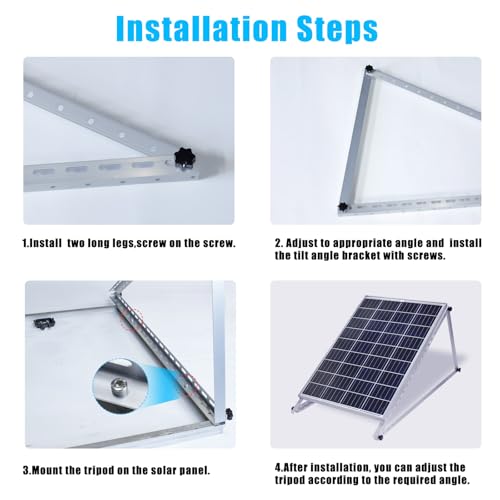 Installation Steps

1.Install two long legs,screw on the screw.

2. Adjust to appropriate angle and install the tilt angle bracket with screws.

3.Mount the tripod on the solar panel.

4.After installation, you can adjust the tripod according to the required angle.