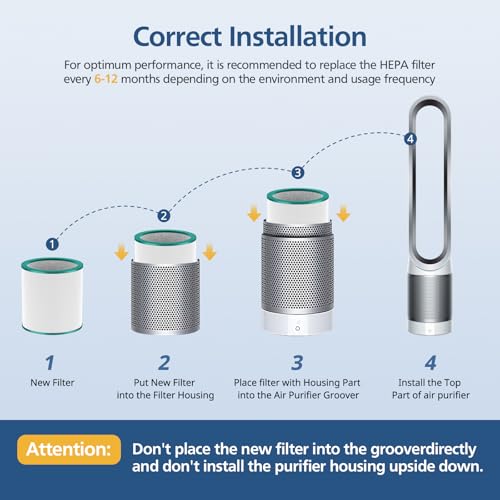 Correct Installation

For optimum performance, it is recommended to replace the HEPA filter every 6-12 months depending on the environment and usage frequency

1
2
3
4

1
New Filter

2
Put New Filter into the Filter Housing

3
Place filter with Housing Part into the Air Purifier Groover

4
Install the Top Part of air purifier

Attention: Don't place the new filter into the grooverdirectly and don't install the purifier housing upside down.