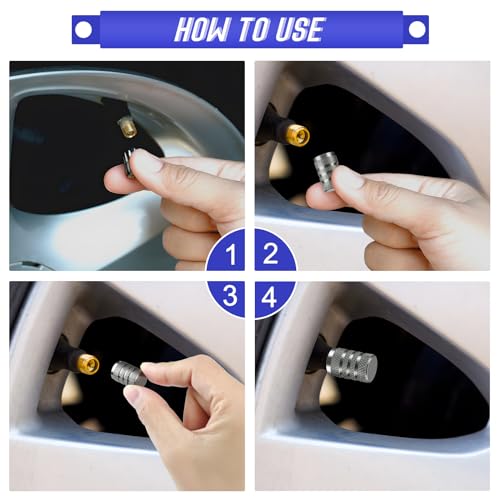 HOW TO USE

1

2

3

4