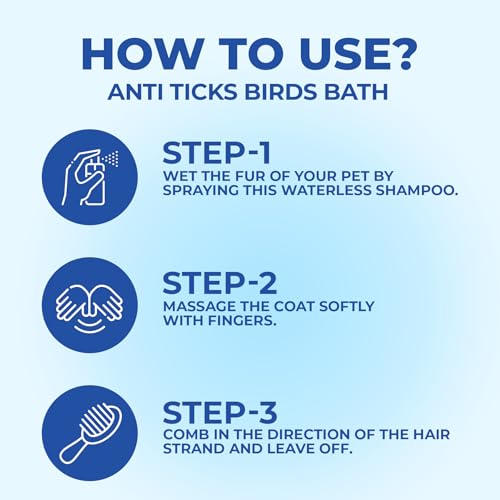 HOW TO USE?
ANTI TICKS BIRDS BATH

STEP-1
WET THE FUR OF YOUR PET BY SPRAYING THIS WATERLESS SHAMPOO.

STEP-2
MASSAGE THE COAT SOFTLY WITH FINGERS.

STEP-3
COMB IN THE DIRECTION OF THE HAIR STRAND AND LEAVE OFF.