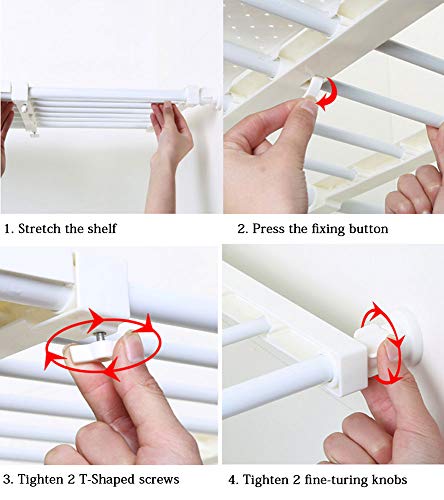 1. Stretch the shelf

2. Press the fixing button

3. Tighten 2 T-Shaped screws

4. Tighten 2 fine-turing knobs