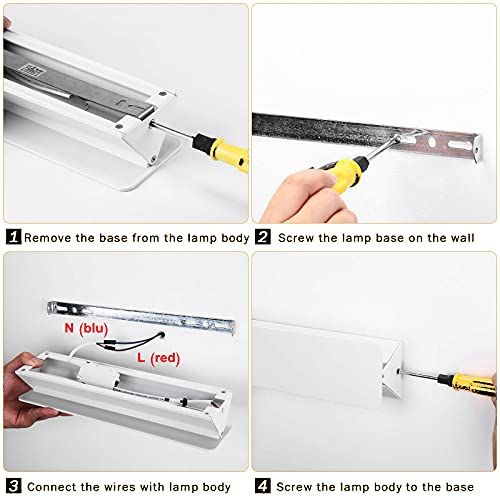 1 Remove the base from the lamp body

2 Screw the lamp base on the wall

N (blu)

L (red)

3 Connect the wires with lamp body

4 Screw the lamp body to the base