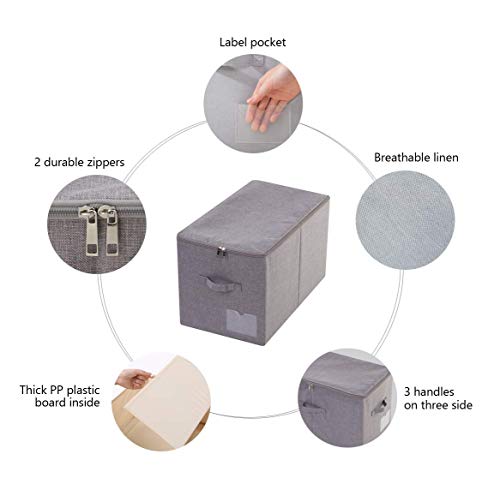 Label pocket

2 durable zippers

Breathable linen

Thick PP plastic board inside

3 handles on three side