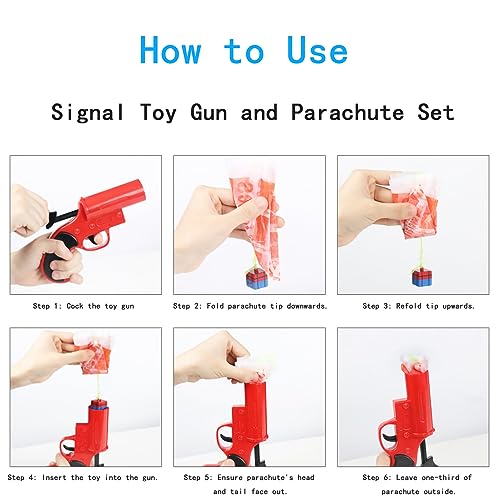 How to Use

Signal Toy Gun and Parachute Set

Step 1: Cock the toy gun

Step 2: Fold parachute tip downwards.

Step 3: Refold tip upwards.

Step 4: Insert the toy into the gun.

Step 5: Ensure parachute's head and tail face out.

Step 6: Leave one-third of parachute outside.