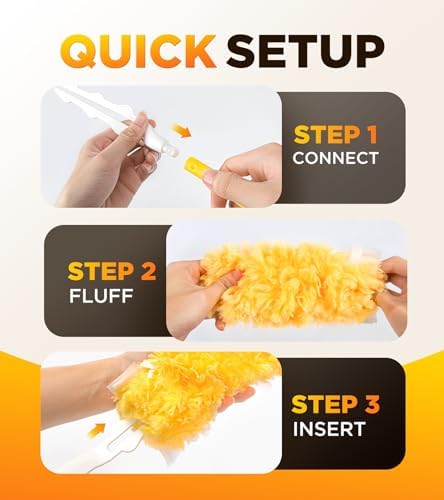 QUICK SETUP

STEP 1
CONNECT

STEP 2
FLUFF

STEP 3
INSERT