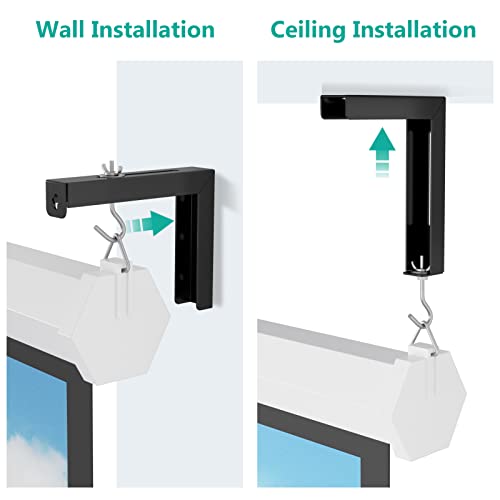 Wall Installation

Ceiling Installation