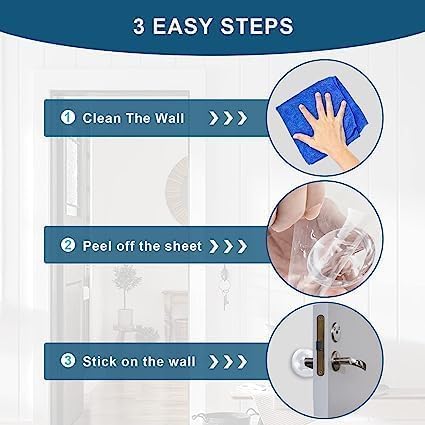 3 EASY STEPS

1 Clean The Wall

2 Peel off the sheet

3 Stick on the wall