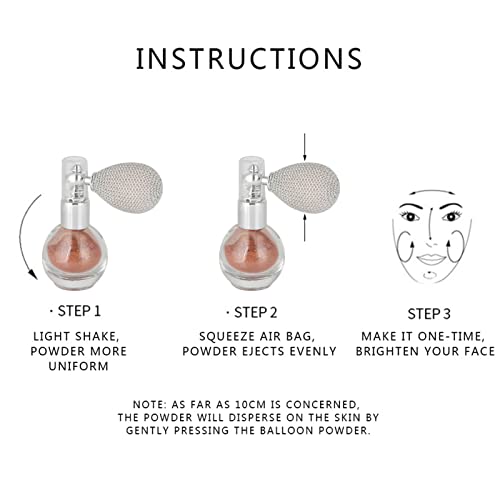 INSTRUCTIONS

· STEP 1

LIGHT SHAKE, POWDER MORE UNIFORM

· STEP 2

SQUEEZE AIR BAG, POWDER EJECTS EVENLY

STEP 3

MAKE IT ONE-TIME, BRIGHTEN YOUR FACE

NOTE: AS FAR AS 10CM IS CONCERNED, THE POWDER WILL DISPERSE ON THE SKIN BY GENTLY PRESSING THE BALLOON POWDER.