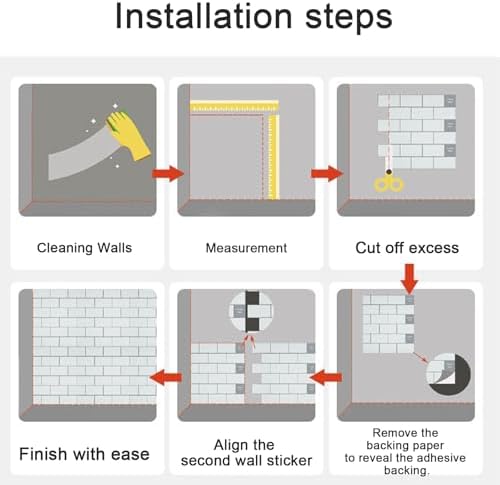 Installation steps

Cleaning Walls

Measurement

Cut off excess

Remove the backing paper to reveal the adhesive backing.

Align the second wall sticker

Finish with ease