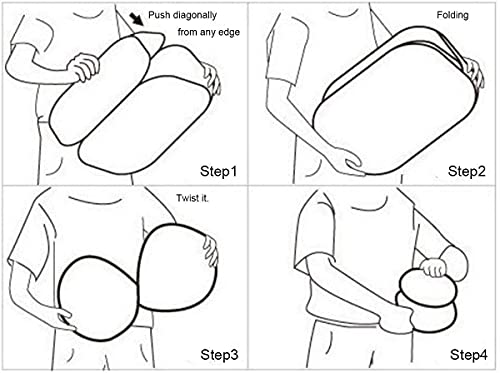 Push diagonally from any edge

Step1

Folding

Step2

Twist it.

Step3

Step4