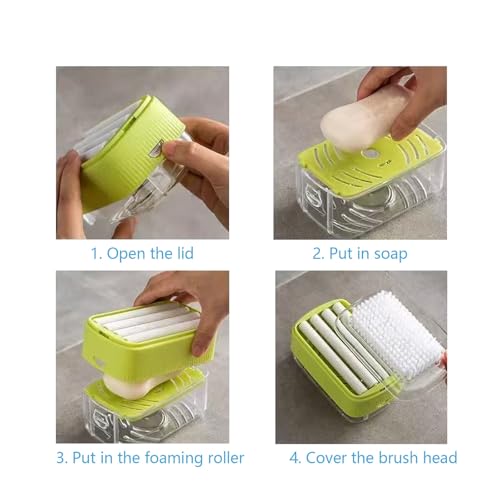 1. Open the lid

2. Put in soap

3. Put in the foaming roller

4. Cover the brush head