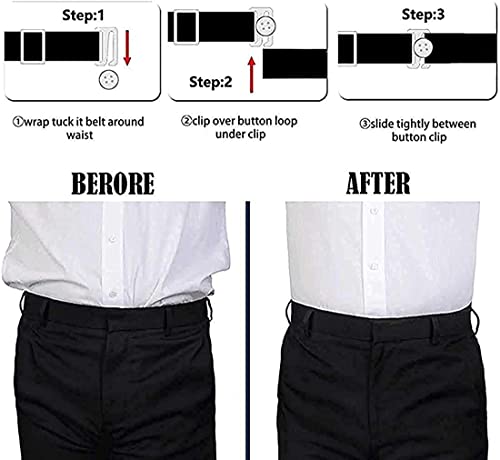 Step:1

Step:2

Step:3

①wrap tuck it belt around waist

②clip over button loop under clip

③slide tightly between button clip

BERORE

AFTER