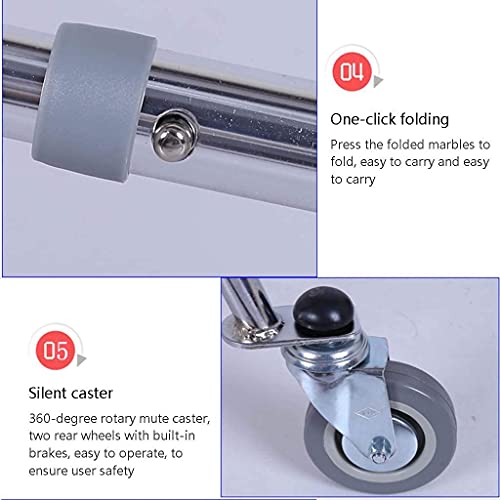 04

One-click folding

Press the folded marbles to fold, easy to carry and easy to carry

05

Silent caster

360-degree rotary mute caster, two rear wheels with built-in brakes, easy to operate, to ensure user safety