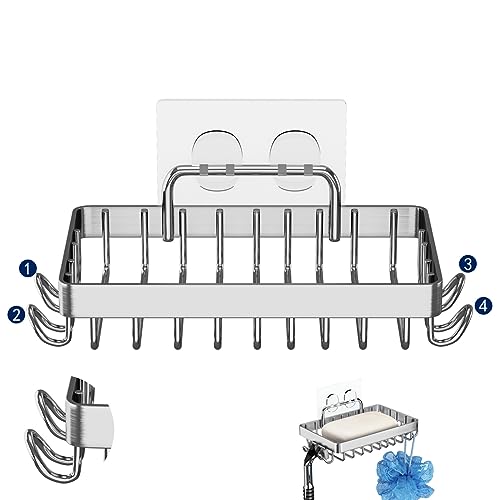 1
2
3
4