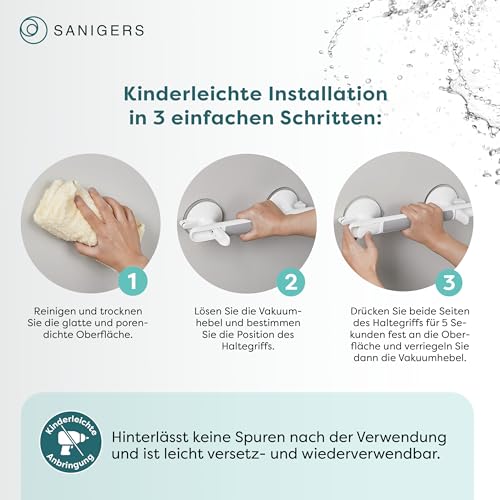 SANIGERS

Kinderleichte Installation in 3 einfachen Schritten:

1

Reinigen und trocknen Sie die glatte und porendichte Oberfläche.

2

Lösen Sie die Vakuumhebel und bestimmen Sie die Position des Haltegriffs.

3

Drücken Sie beide Seiten des Haltegriffs für 5 Sekunden fest an die Oberfläche und verriegeln Sie dann die Vakuumhebel.

Kinderleichte Anbringung

Hinterlässt keine Spuren nach der Verwendung und ist leicht versetz- und wiederverwendbar.