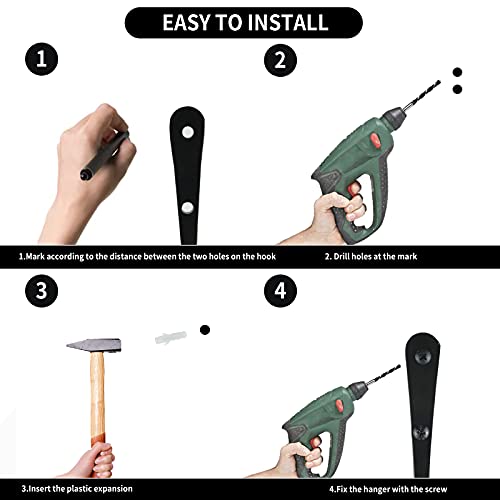 EASY TO INSTALL

1

2

1.Mark according to the distance between the two holes on the hook

2. Drill holes at the mark

3

4

3.Insert the plastic expansion

4.Fix the hanger with the screw