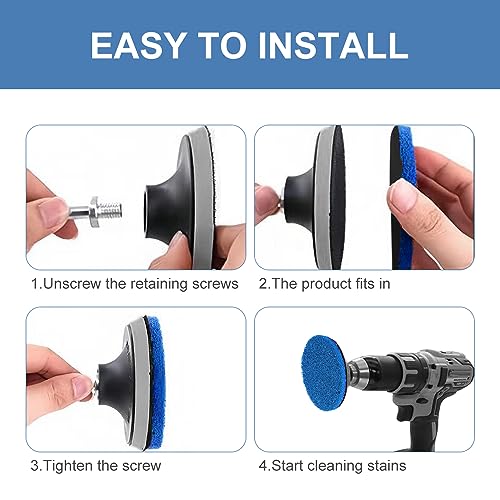 EASY TO INSTALL

1.Unscrew the retaining screws

2.The product fits in

3.Tighten the screw

4.Start cleaning stains