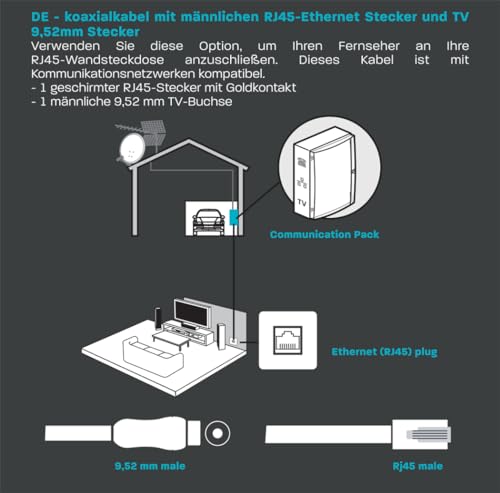 DE - koaxialkabel mit männlichen RJ45-Ethernet Stecker und TV 9,52mm Stecker

Verwenden Sie diese Option, um Ihren Fernseher an Ihre RJ45-Wandsteckdose anzuschließen. Dieses Kabel ist mit Kommunikationsnetzwerken kompatibel.
- 1 geschirmter RJ45-Stecker mit Goldkontakt
- 1 männliche 9,52 mm TV-Buchse

TV

Communication Pack

Ethernet (RJ45) plug

9,52 mm male

Rj45 male