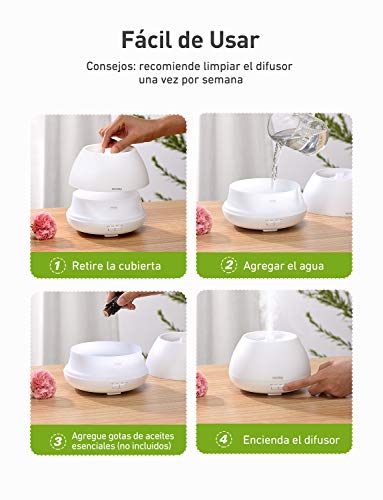 Fácil de Usar

Consejos: recomiende limpiar el difusor una vez por semana

1 Retire la cubierta

2 Agregar el agua

3 Agregue gotas de aceites esenciales (no incluidos)

4 Encienda el difusor