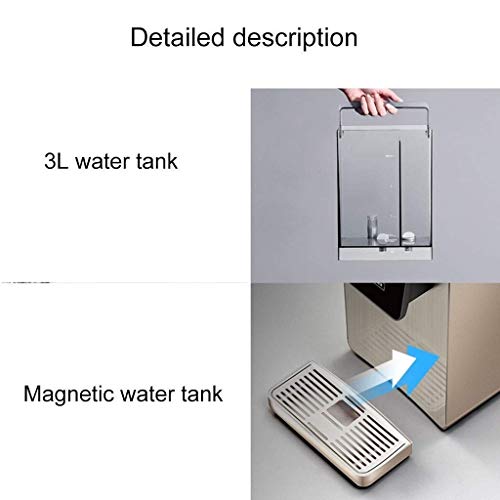 Detailed description

3L water tank

Magnetic water tank