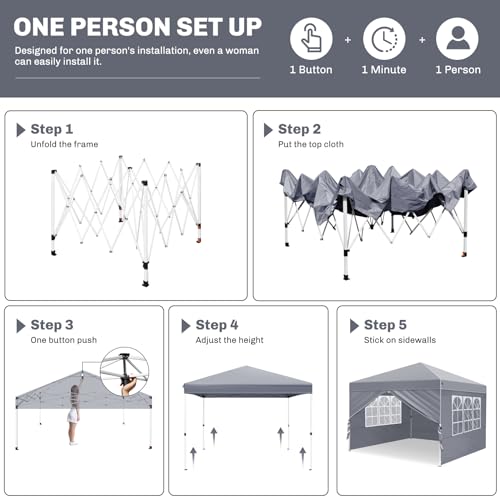 ONE PERSON SET UP

Designed for one person's installation, even a woman can easily install it.

1 Button + 1 Minute + 1 Person

Step 1
Unfold the frame

Step 2
Put the top cloth

Step 3
One button push

Step 4
Adjust the height

Step 5
Stick on sidewalls