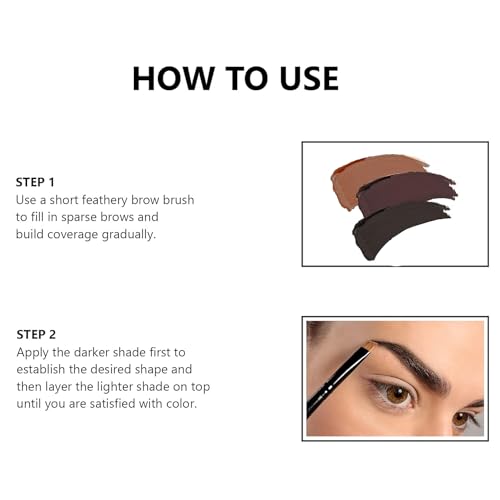 HOW TO USE

STEP 1
Use a short feathery brow brush to fill in sparse brows and build coverage gradually.

STEP 2
Apply the darker shade first to establish the desired shape and then layer the lighter shade on top until you are satisfied with color.