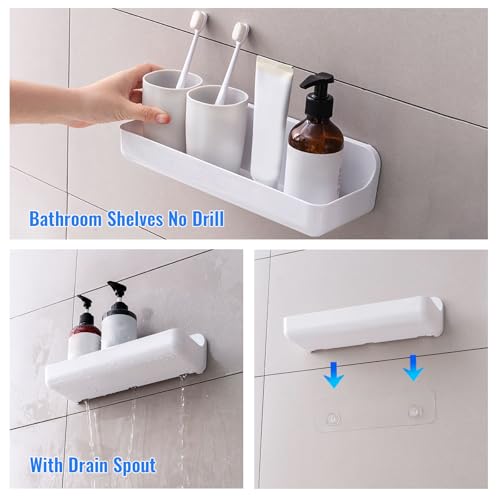 Bathroom Shelves No Drill

With Drain Spout