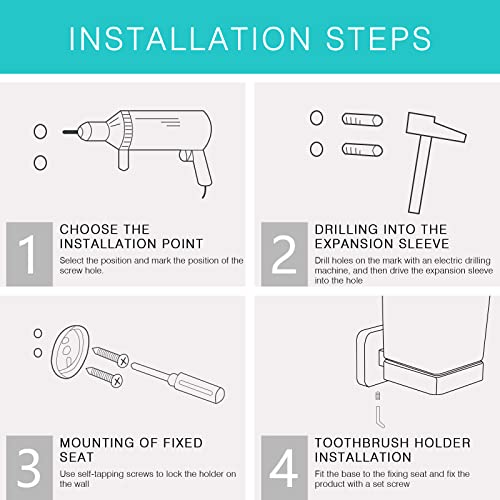 INSTALLATION STEPS

1
CHOOSE THE INSTALLATION POINT
Select the position and mark the position of the screw hole.

2
DRILLING INTO THE EXPANSION SLEEVE
Drill holes on the mark with an electric drilling machine, and then drive the expansion sleeve into the hole

3
MOUNTING OF FIXED SEAT
Use self-tapping screws to lock the holder on the wall

4
TOOTHBRUSH HOLDER INSTALLATION
Fit the base to the fixing seat and fix the product with a set screw