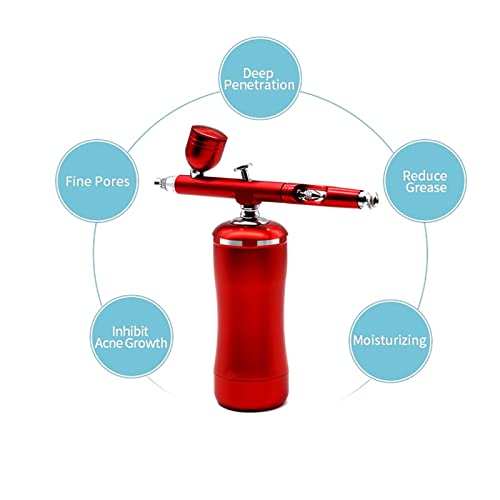 Deep Penetration

Fine Pores

Reduce Grease

Inhibit Acne Growth

Moisturizing