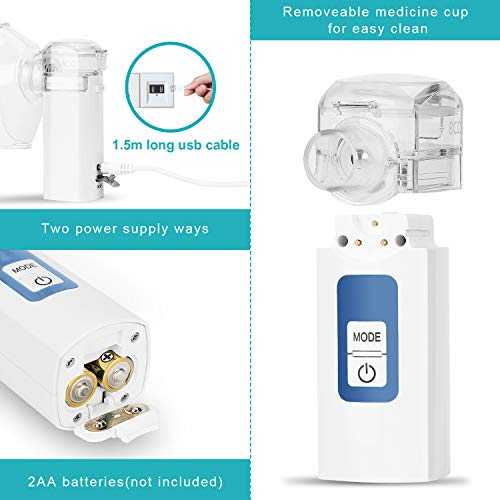 1.5m long usb cable

Two power supply ways

MODE

2AA batteries(not included)

Removeable medicine cup for easy clean

MODE