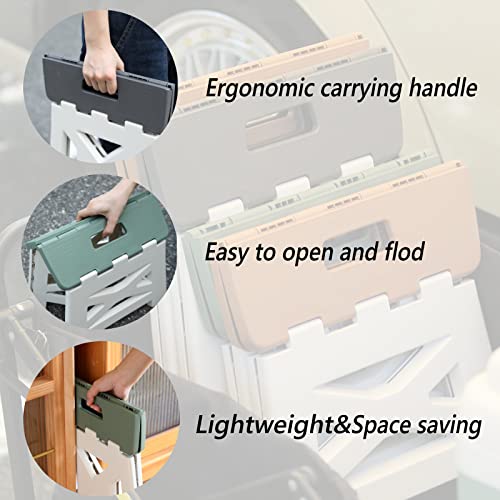 Ergonomic carrying handle

Easy to open and flod

Lightweight&Space saving