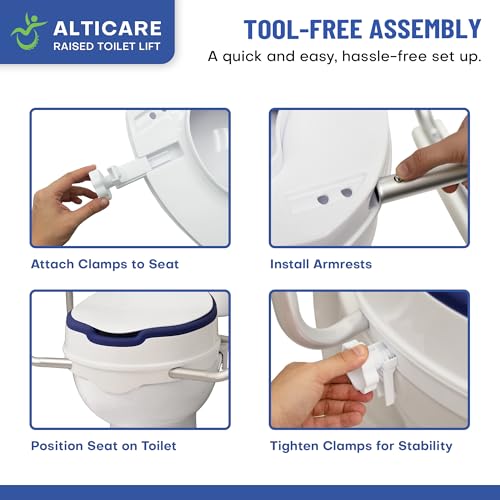 ALTICARE
RAISED TOILET LIFT

TOOL-FREE ASSEMBLY
A quick and easy, hassle-free set up.

Attach Clamps to Seat

Install Armrests

Position Seat on Toilet

Tighten Clamps for Stability