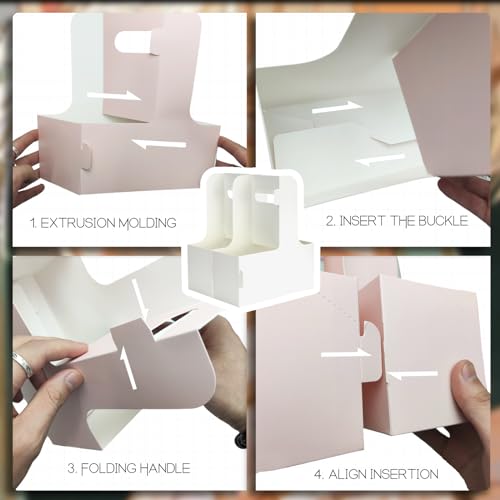 1. EXTRUSION MOLDING

2. INSERT THE BUCKLE

3. FOLDING HANDLE

4. ALIGN INSERTION