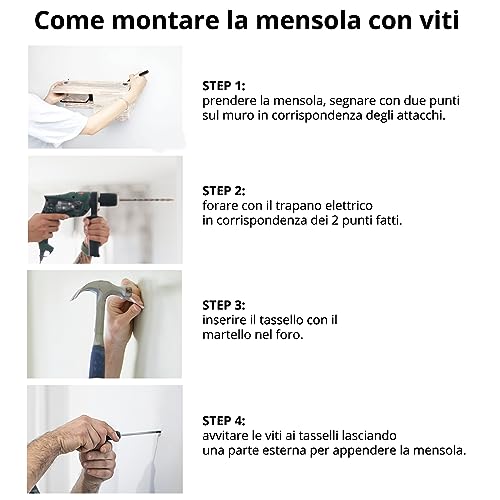 Come montare la mensola con viti

STEP 1:
prendere la mensola, segnare con due punti sul muro in corrispondenza degli attacchi.

STEP 2:
forare con il trapano elettrico in corrispondenza dei 2 punti fatti.

STEP 3:
inserire il tassello con il martello nel foro.

STEP 4:
avvitare le viti ai tasselli lasciando una parte esterna per appendere la mensola.