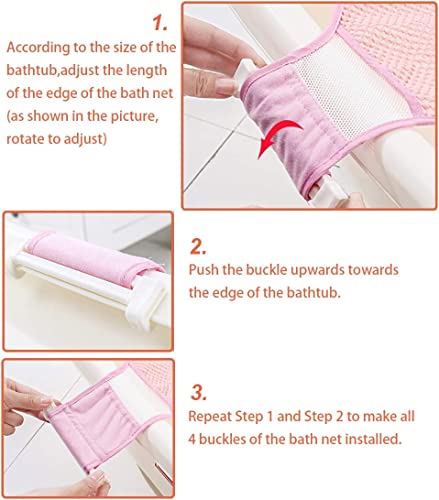 1.
According to the size of the bathtub,adjust the length of the edge of the bath net (as shown in the picture, rotate to adjust)

2.
Push the buckle upwards towards the edge of the bathtub.

3.
Repeat Step 1 and Step 2 to make all 4 buckles of the bath net installed.