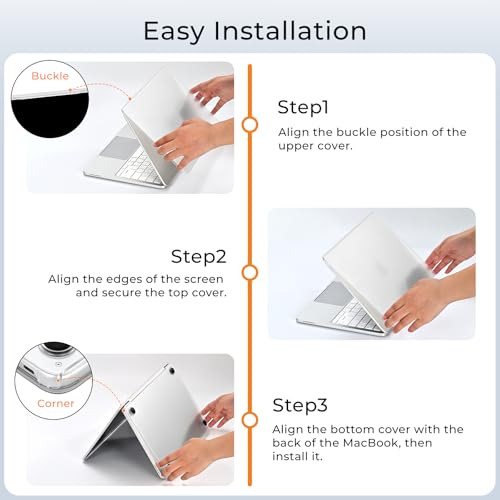 Easy Installation

Buckle

Step1

Align the buckle position of the upper cover.

Step2

Align the edges of the screen and secure the top cover.

Corner

Step3

Align the bottom cover with the back of the MacBook, then install it.