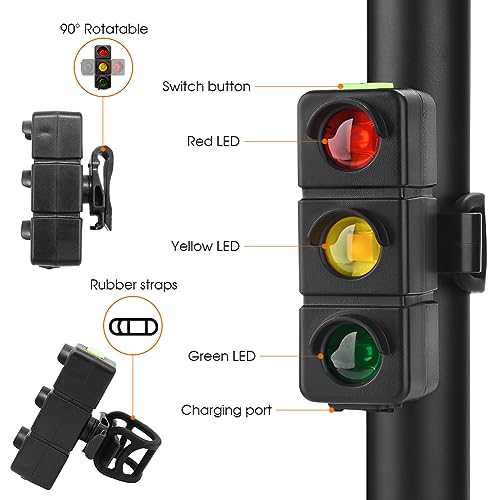 90° Rotatable

Switch button

Red LED

Yellow LED

Rubber straps

Green LED

Charging port