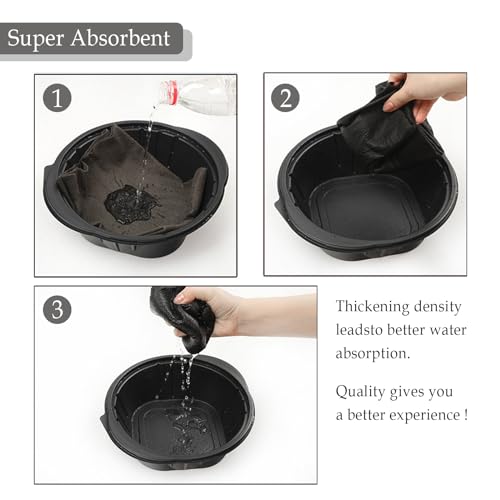 Super Absorbent

1

2

3

Thickening density leadsto better water absorption.

Quality gives you a better experience !