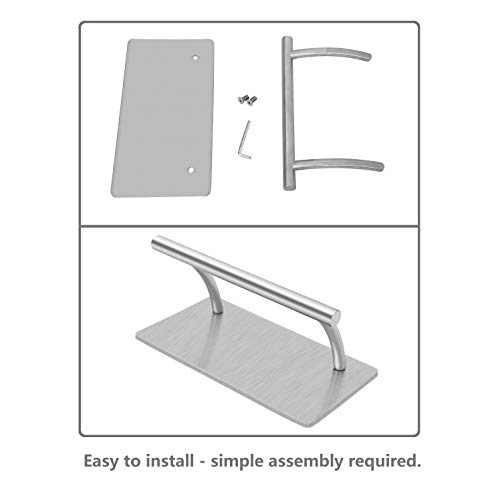 Easy to install - simple assembly required.