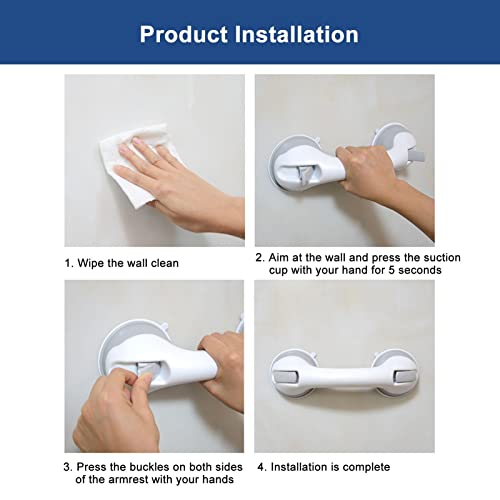 Product Installation

1. Wipe the wall clean

2. Aim at the wall and press the suction cup with your hand for 5 seconds

3. Press the buckles on both sides of the armrest with your hands

4. Installation is complete