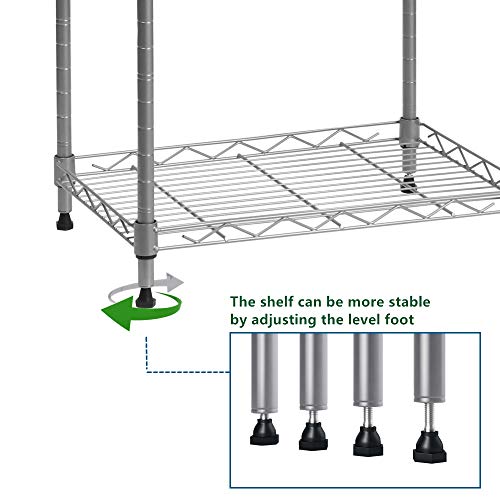 The shelf can be more stable by adjusting the level foot