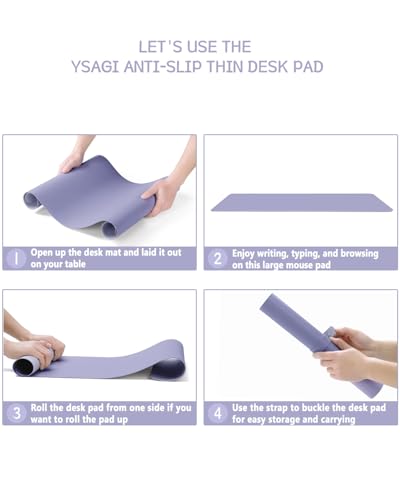 LET'S USE THE
YSAGI ANTI-SLIP THIN DESK PAD

1 Open up the desk mat and laid it out on your table

2 Enjoy writing, typing, and browsing on this large mouse pad

3 Roll the desk pad from one side if you want to roll the pad up

4 Use the strap to buckle the desk pad for easy storage and carrying