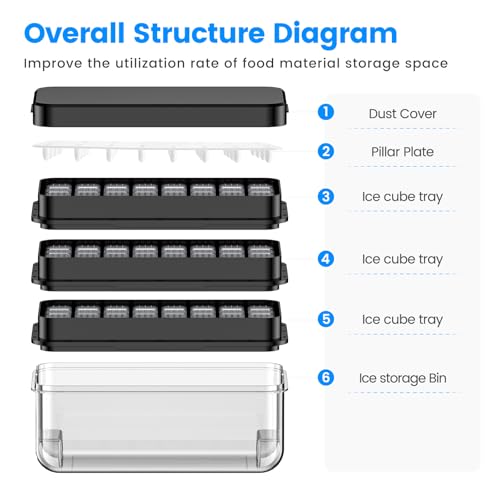 Overall Structure Diagram

Improve the utilization rate of food material storage space

1 Dust Cover

2 Pillar Plate

3 Ice cube tray

4 Ice cube tray

5 Ice cube tray

6 Ice storage Bin