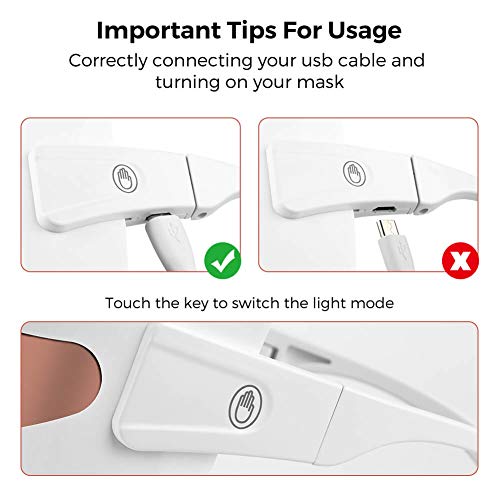 Important Tips For Usage

Correctly connecting your usb cable and turning on your mask

Touch the key to switch the light mode